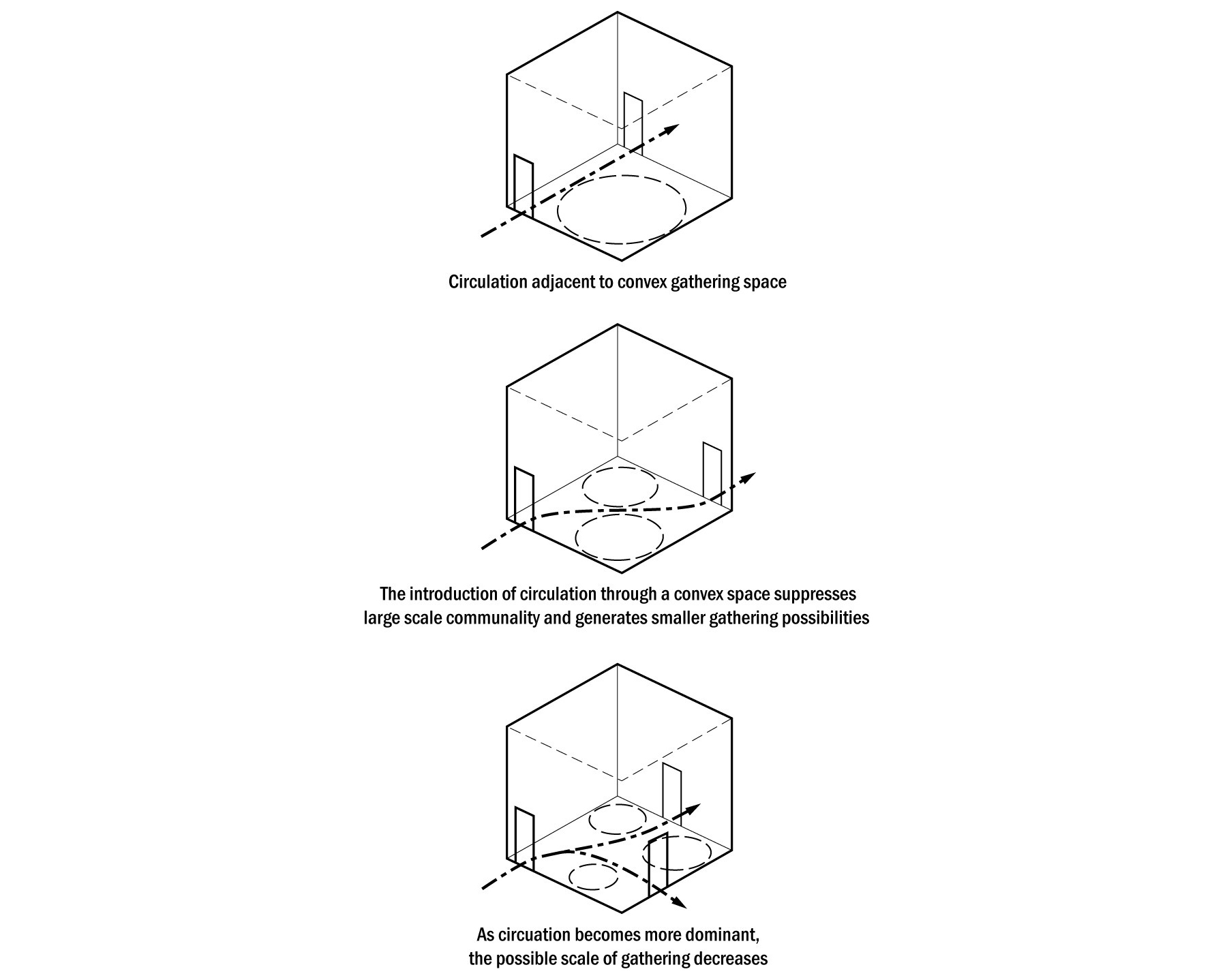 Circulation adjacent to convex gathering space

The introduction of circulation through a convex space suppresses large scale communality and generates smaller gathering possibilities

As circuation becomes more dominant, the possible scale of gathering decreases