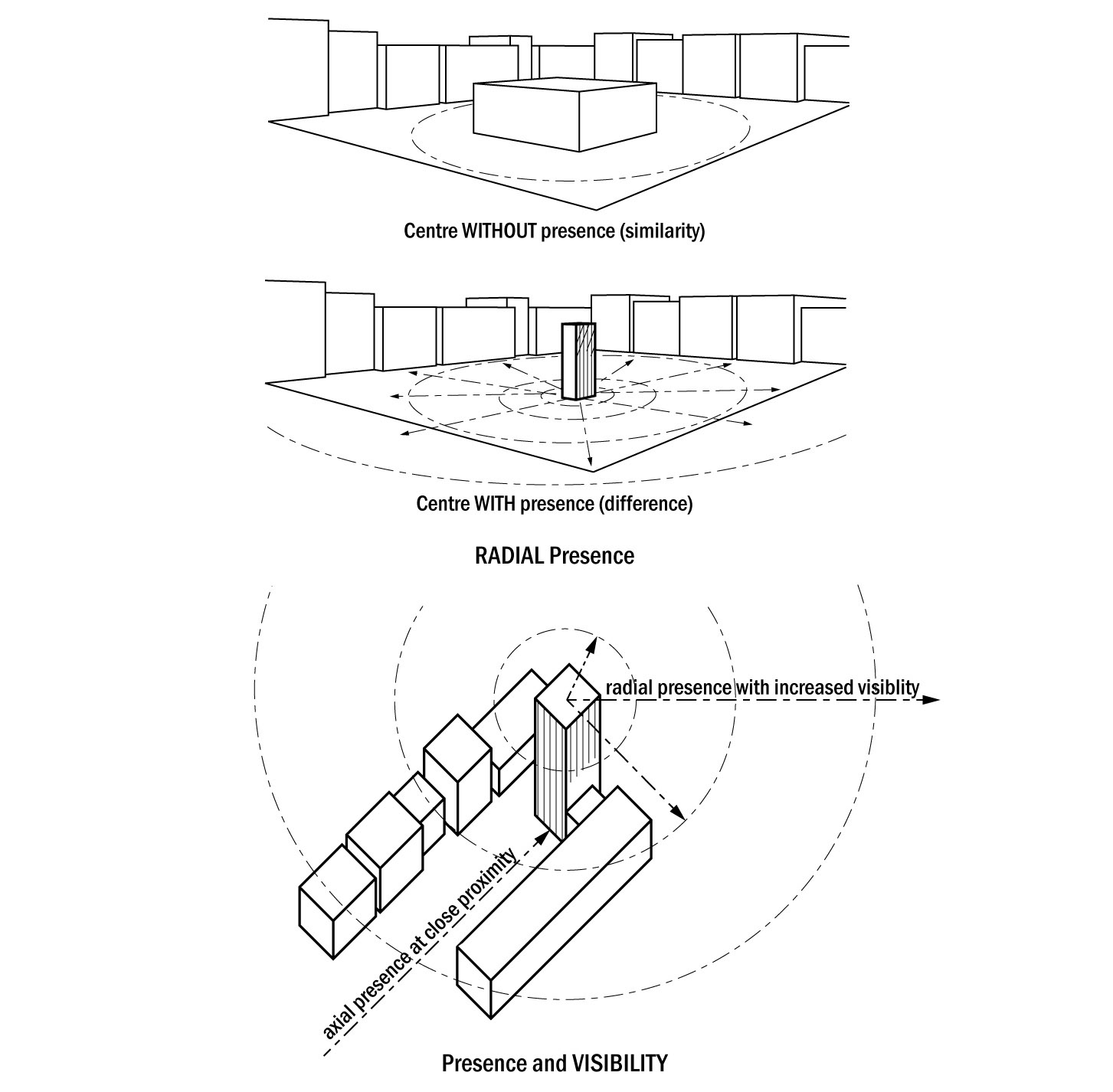 Centre WITHOUT presence (similarity)

Centre WITH presence (difference)

RADIAL Presence

radial presence with increased visiblity

axial presence at close proximity

Presence and VISIBILITY