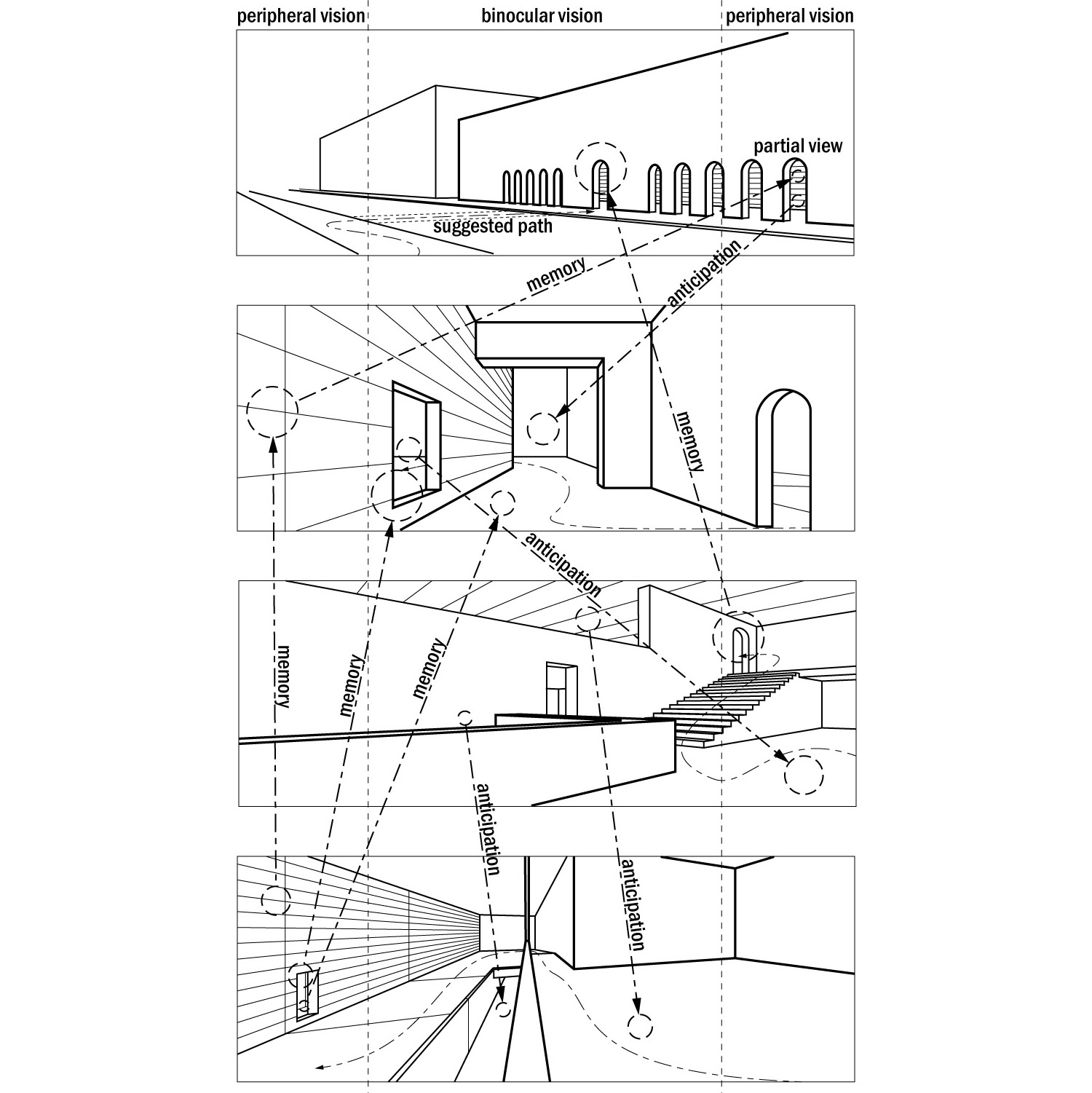 peripheral vision

binocular vision

peripheral vision

partial view

suggested path

memory

anticipation

memory

anticipation

memory

memory

memory

anticipation

anticipation