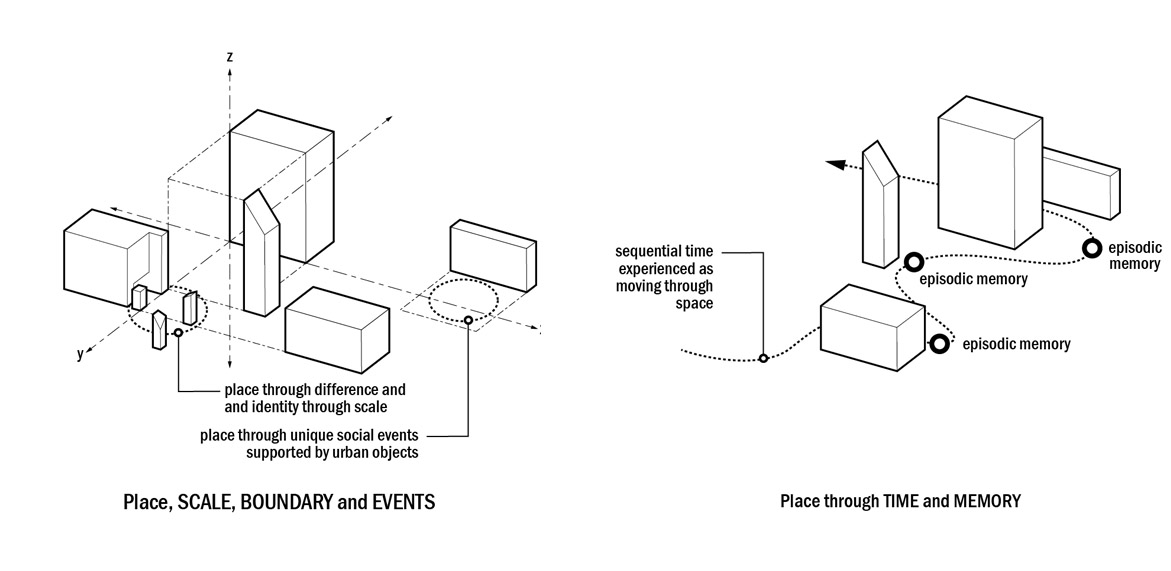 z

y

place through difference and and identity through scale

place through unique social events supported by urban objects

Place, SCALE, BOUNDARY and EVENTS

sequential time experienced as moving through space

episodic memory

episodic memory

episodic memory

Place through TIME and MEMORY