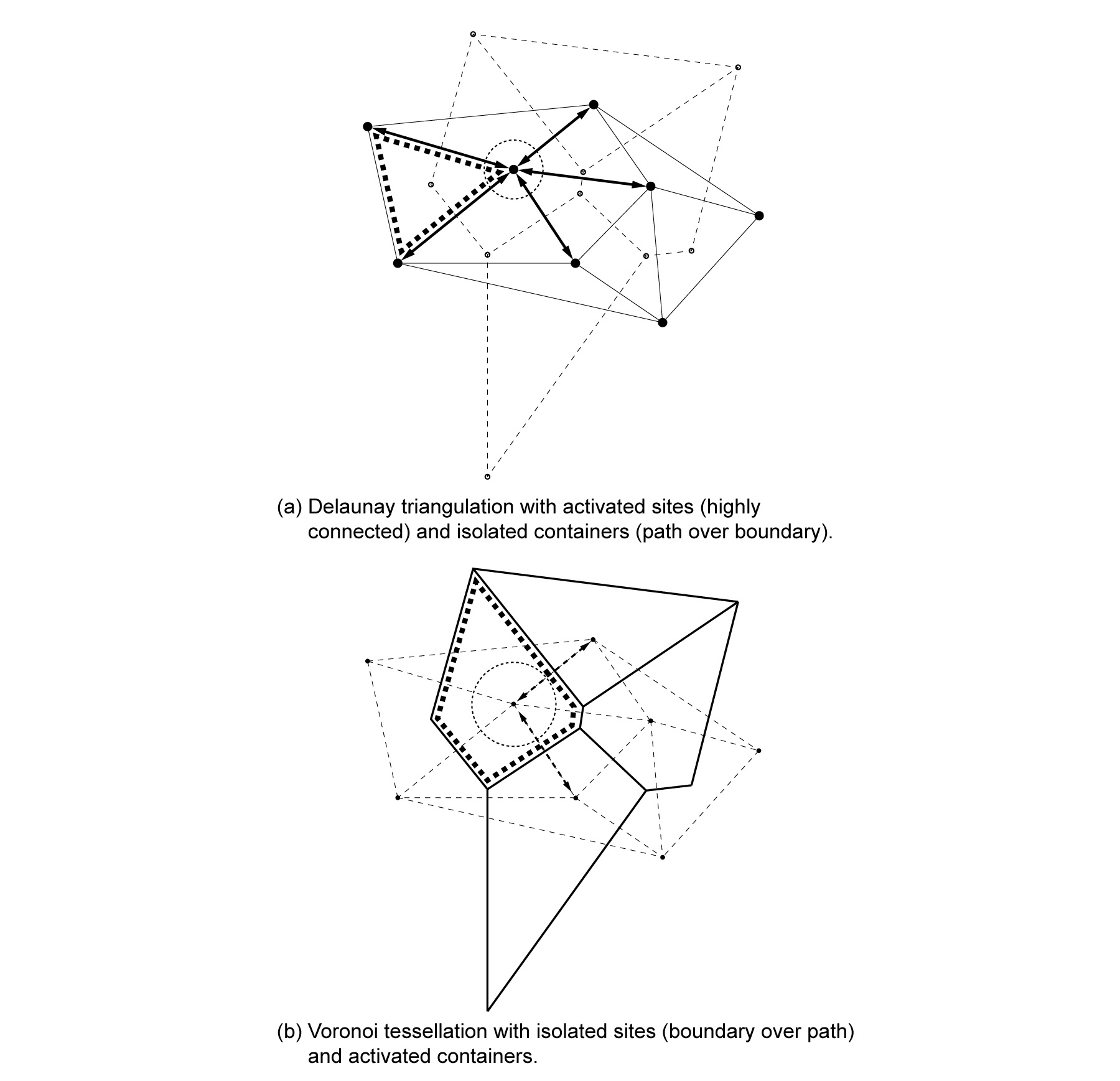 (a) Delaunay triangulation with activated sites (highly connected) and isolated containers (path over boundary).

(b) Voronoi tessellation with isolated sites (boundary over path) and activated containers.